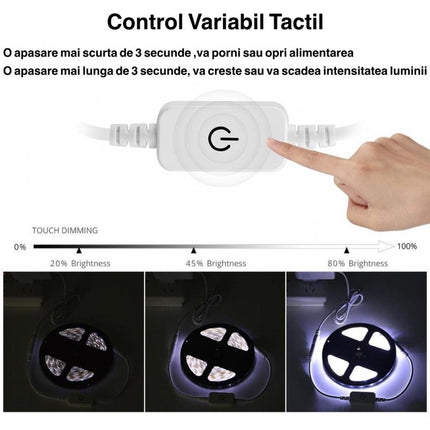 Control Variabil Tactil

O apasare mai scurta de 3 secunde ,va porni sau opri alimentarea

O apasare mai lunga de 3 secunde, va creste sau va scadea intensitatea luminii

TOUCH DIMMING

0%

100%

20% Brightness

45% Brightness

80% Brightness