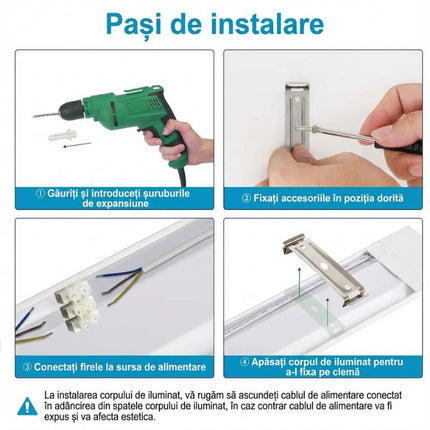 Pași de instalare

① Găuriți și introduceți șuruburile de expansiune

② Fixați accesoriile în poziția dorită

③ Conectați firele la sursa de alimentare

④ Apăsați corpul de iluminat pentru a-l fixa pe clemă

La instalarea corpului de iluminat, vă rugăm să ascundeți cablul de alimentare conectat în adâncirea din spatele corpului de iluminat, în caz contrar cablul de alimentare va fi expus și va afecta estetica.